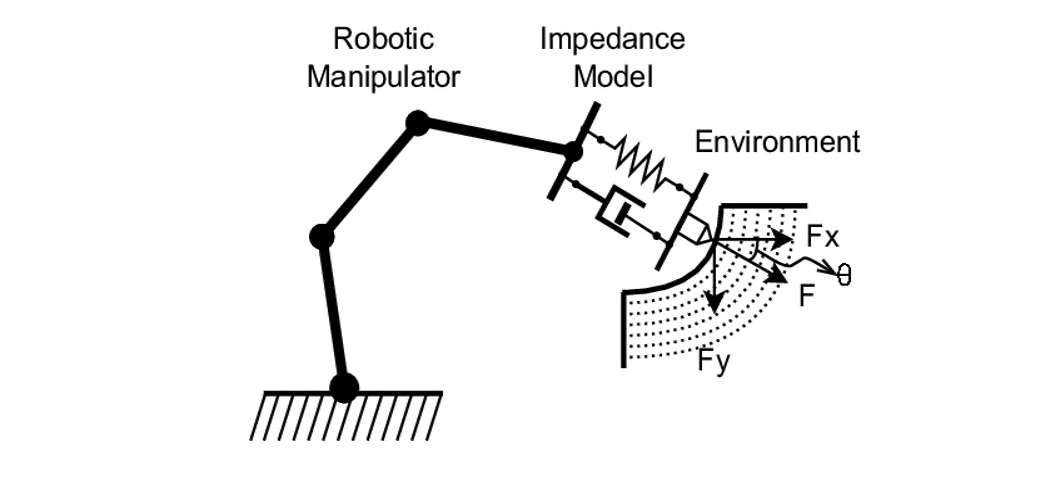 Robotic Manipulator

Impedance Model

Environment

Fx

θ

F

Fy